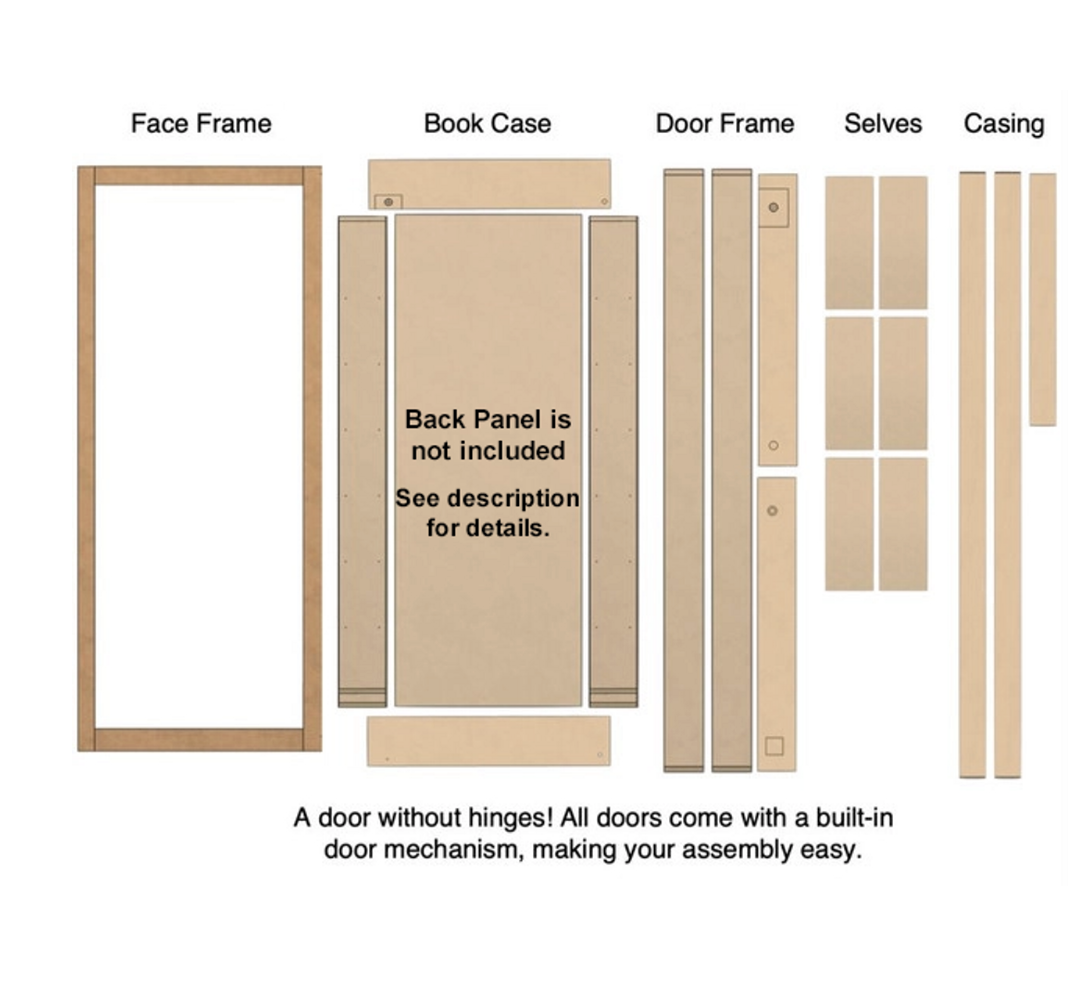 Face Frame

Book Case

Door Frame

Selves

Casing

Back Panel is not included

See description for details.

A door without hinges! All doors come with a built-in door mechanism, making your assembly easy.